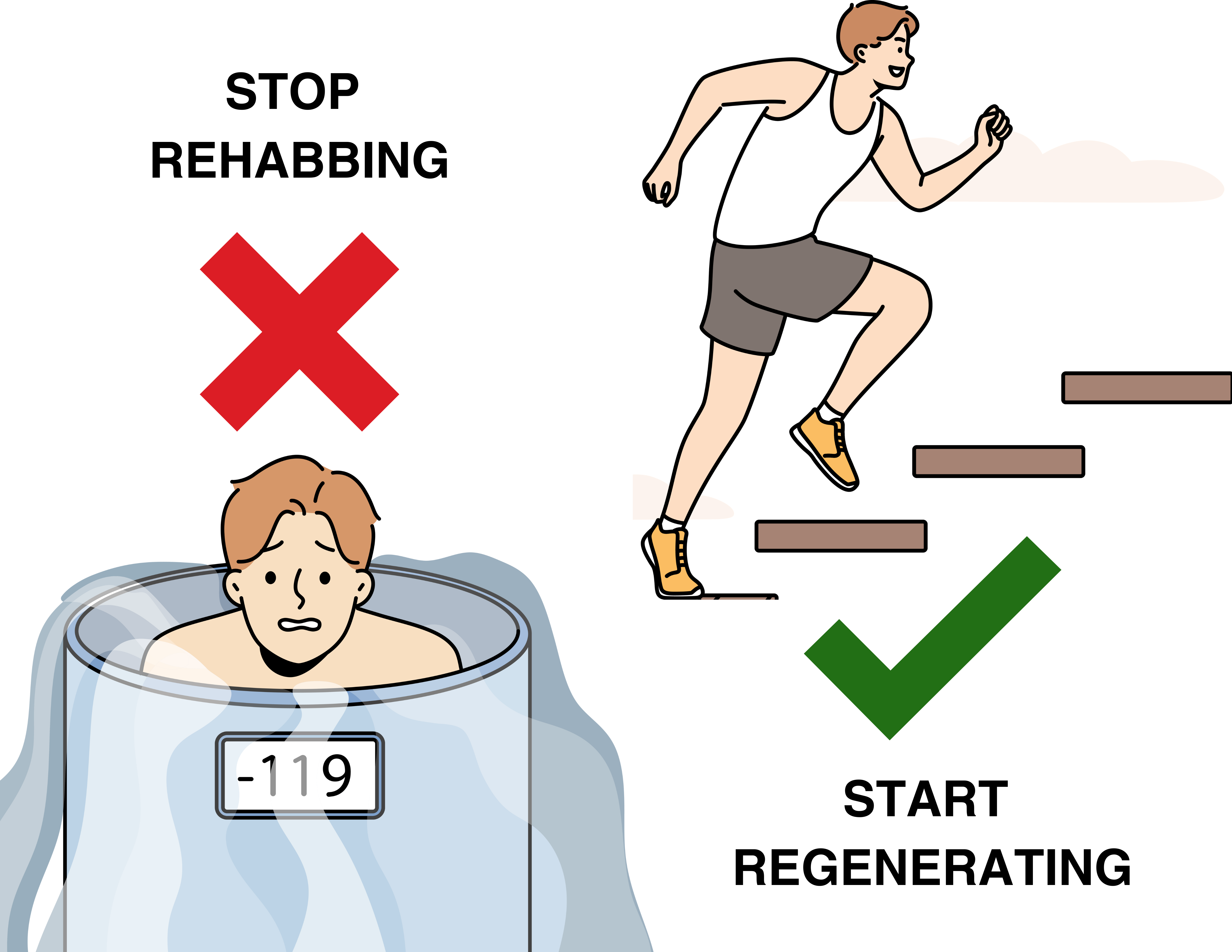 STOP
REHABBING

-119

START
REGENERATING